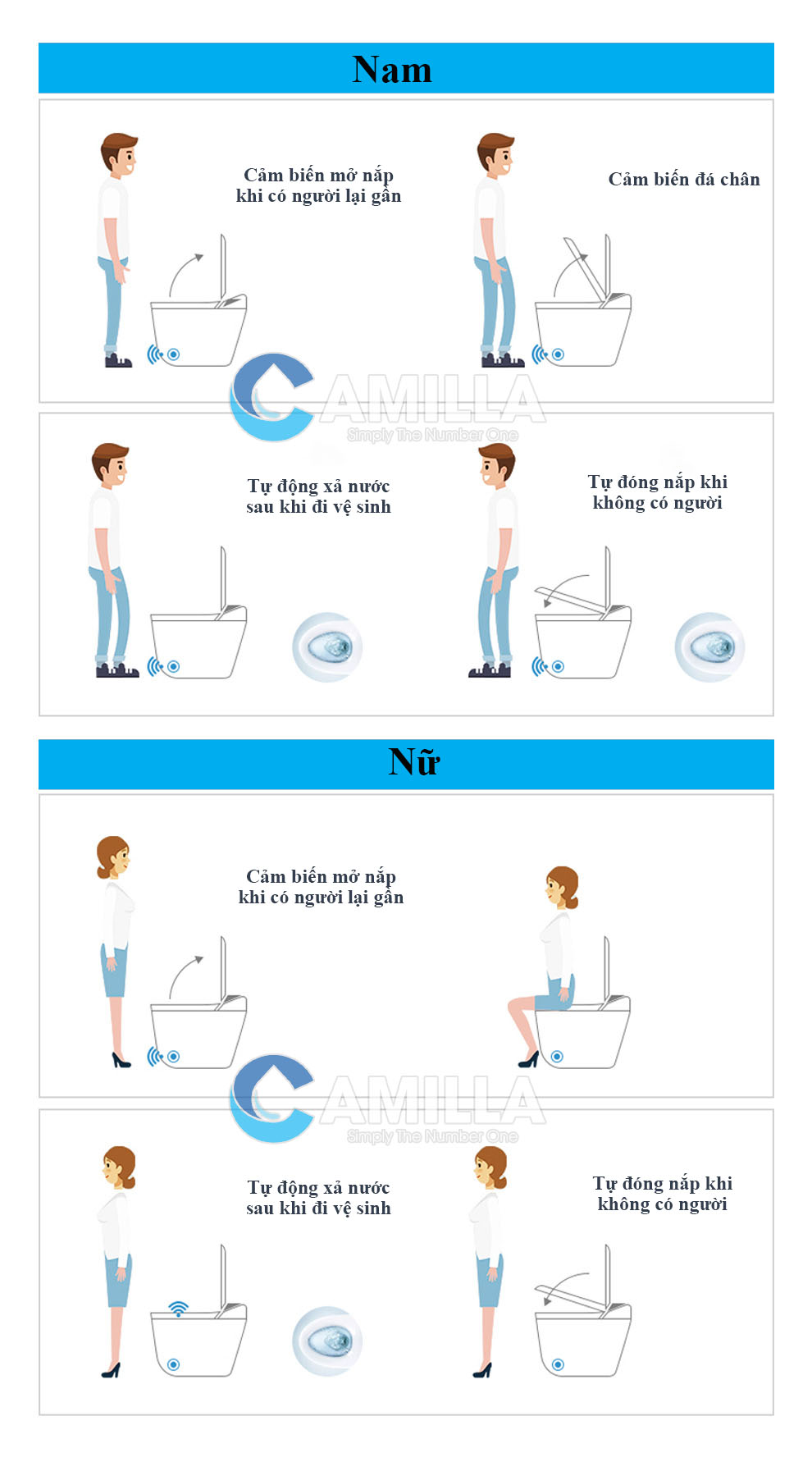 Nam

Cảm biến mở nắp khi có người lại gần

Cảm biến đá chân

CAMILLA
Simply The Number One

Tự động xả nước sau khi đi vệ sinh

Tự đóng nắp khi không có người

Nữ

Cảm biến mở nắp khi có người lại gần

CAMILLA
Simply The Number One

Tự động xả nước sau khi đi vệ sinh

Tự đóng nắp khi không có người